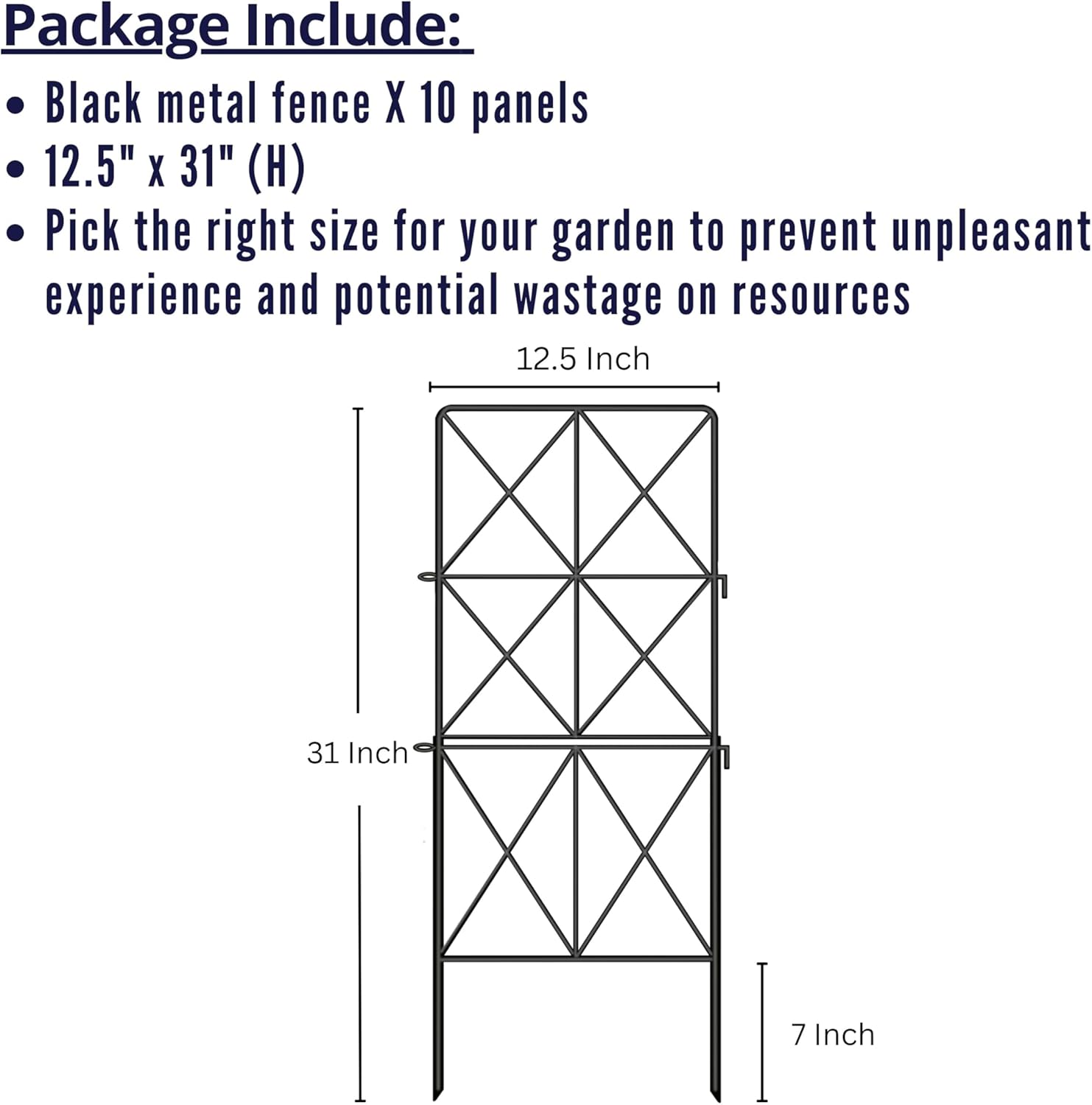 Package Include:

• Black metal fence X 10 panels
• 12.5" x 31" (H)
• Pick the right size for your garden to prevent unpleasant experience and potential wastage on resources

12.5 Inch

31 Inch

7 Inch