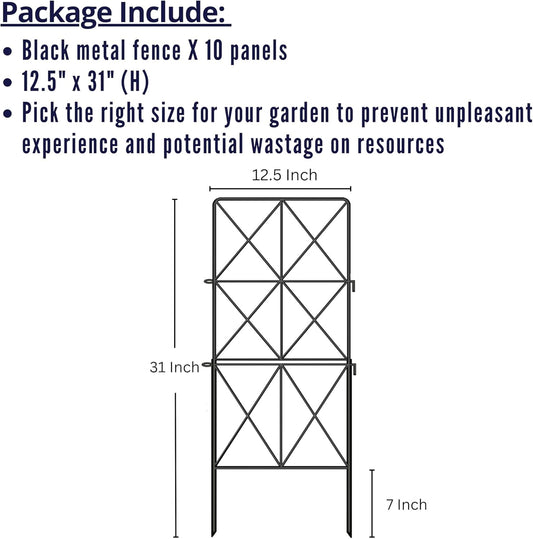 Package Include:

• Black metal fence X 10 panels
• 12.5" x 31" (H)
• Pick the right size for your garden to prevent unpleasant experience and potential wastage on resources

12.5 Inch

31 Inch

7 Inch