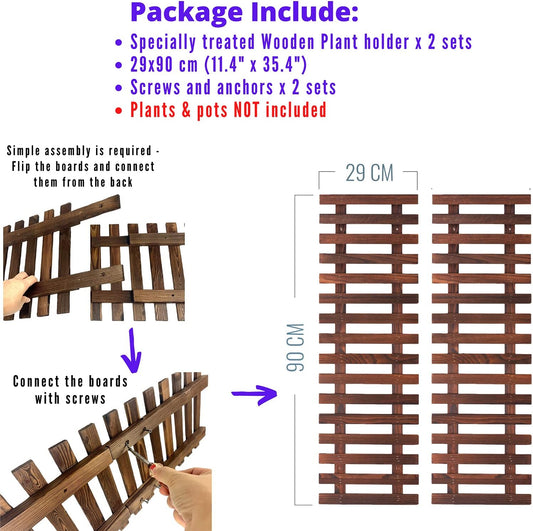 Package Include:

• Specially treated Wooden Plant holder x 2 sets
• 29x90 cm (11.4" x 35.4")
• Screws and anchors x 2 sets
• Plants & pots NOT included

Simple assembly is required - Flip the boards and connect them from the back

Connect the boards with screws

29 CM

90 CM