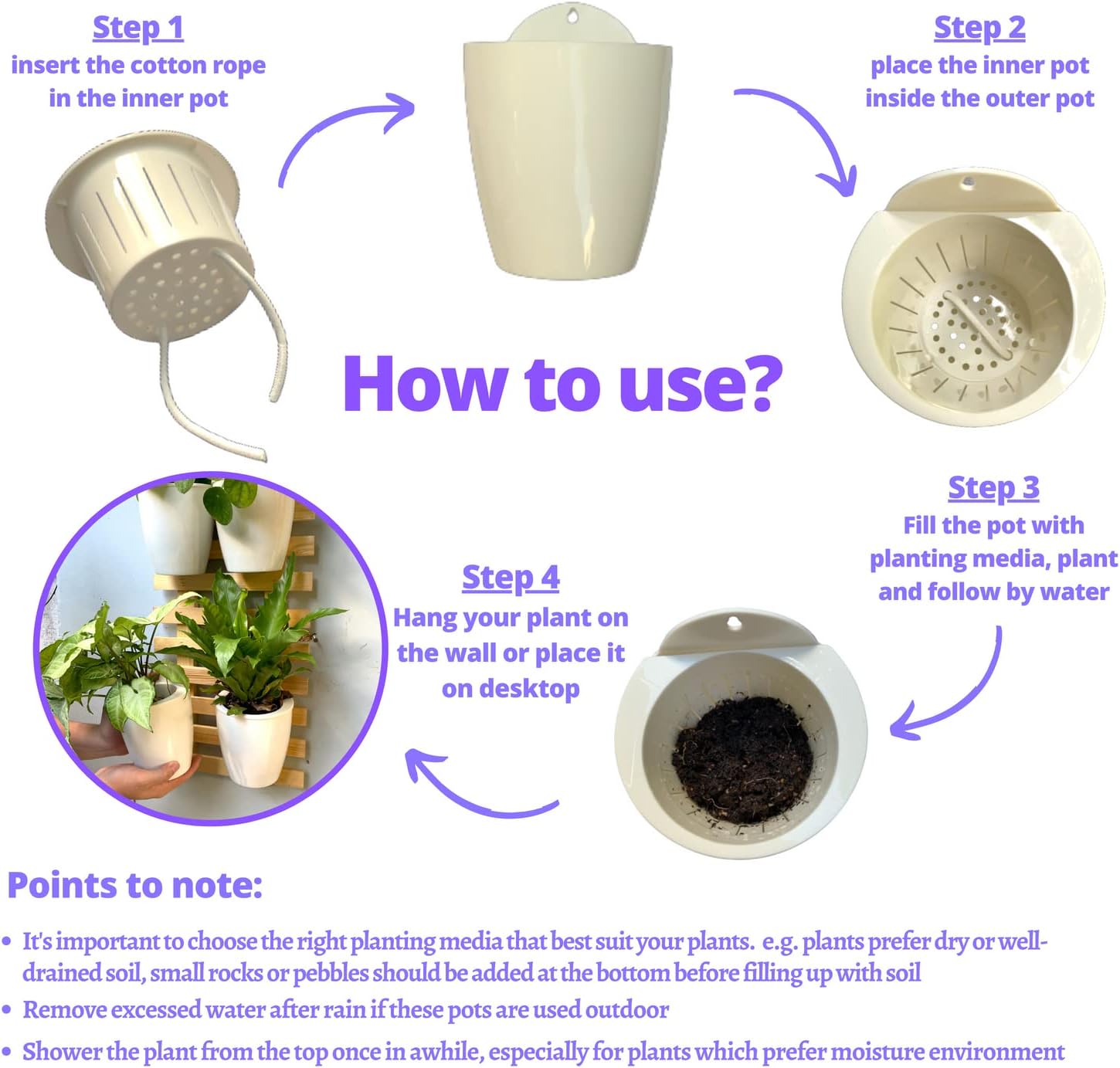 Step 1
insert the cotton rope in the inner pot

Step 2
place the inner pot inside the outer pot

How to use?

Step 3
Fill the pot with planting media, plant and follow by water

Step 4
Hang your plant on the wall or place it on desktop

Points to note:

• It's important to choose the right planting media that best suit your plants. e.g. plants prefer dry or well-drained soil, small rocks or pebbles should be added at the bottom before filling up with soil
• Remove excessed water after rain if these pots are used outdoor
• Shower the plant from the top once in awhile, especially for plants which prefer moisture environment