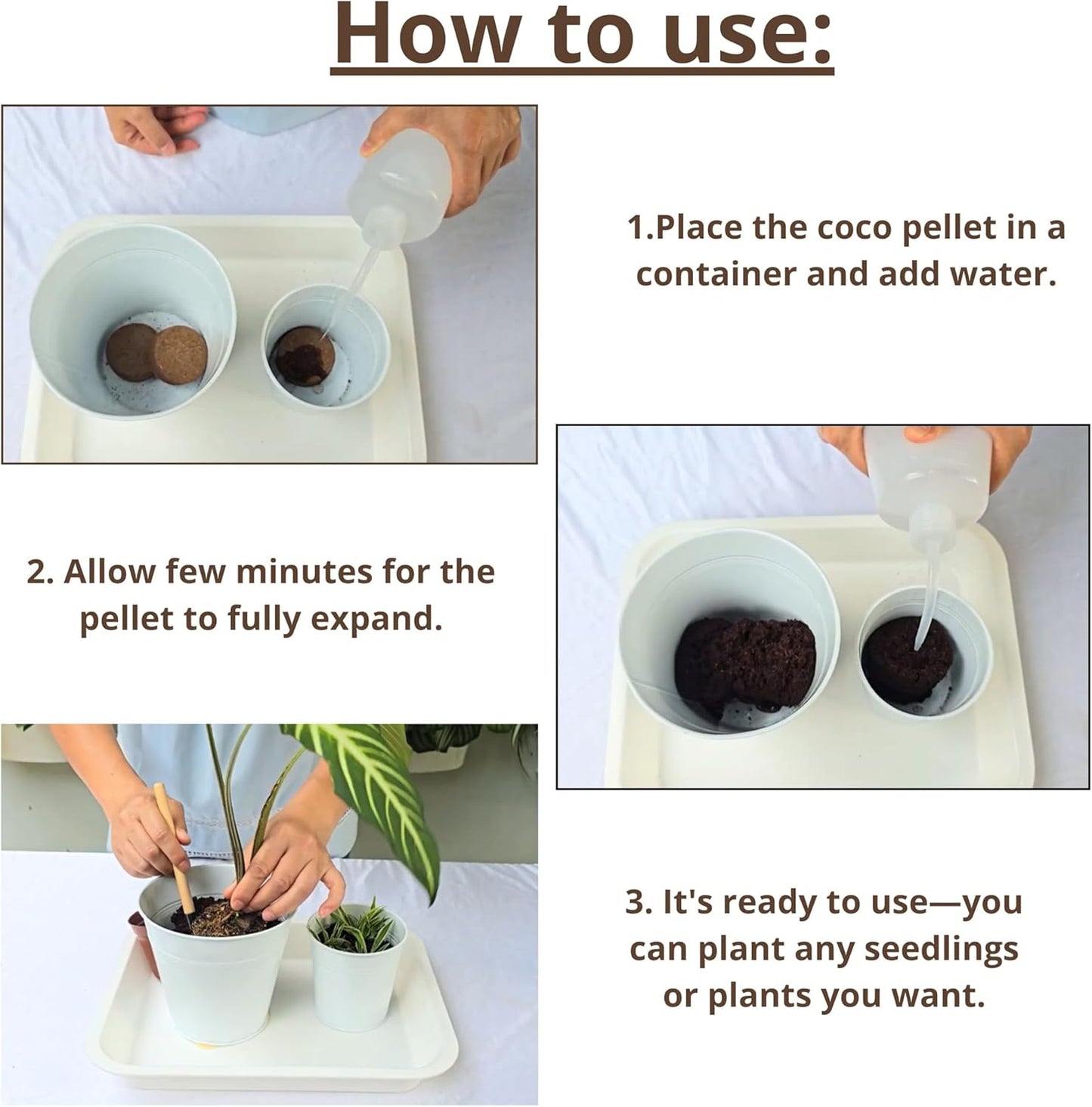 How to use:

1.Place the coco pellet in a container and add water.

2. Allow few minutes for the pellet to fully expand.

3. It's ready to use—you can plant any seedlings or plants you want.