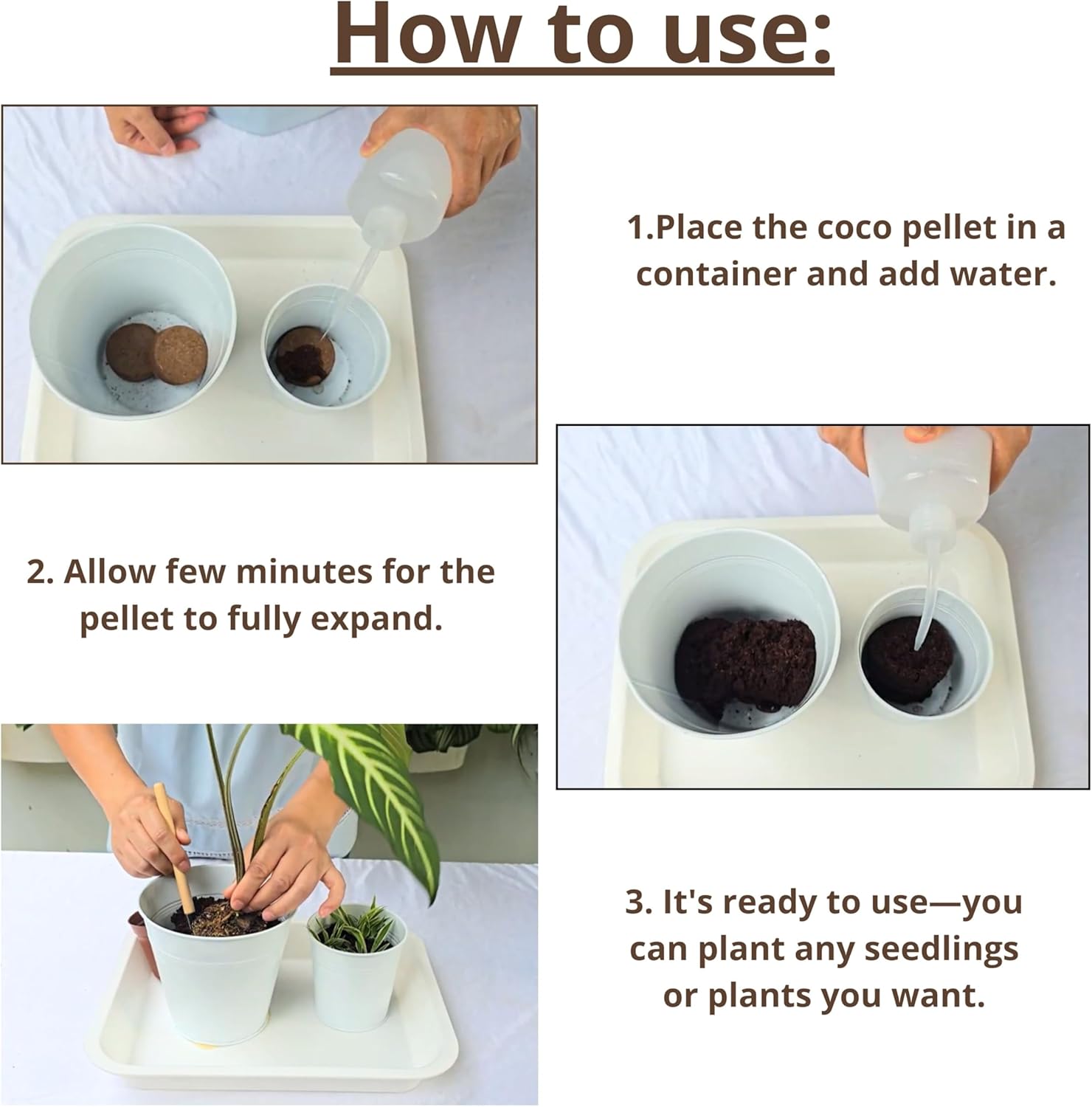 How to use:

1.Place the coco pellet in a container and add water.

2. Allow few minutes for the pellet to fully expand.

3. It's ready to use—you can plant any seedlings or plants you want.