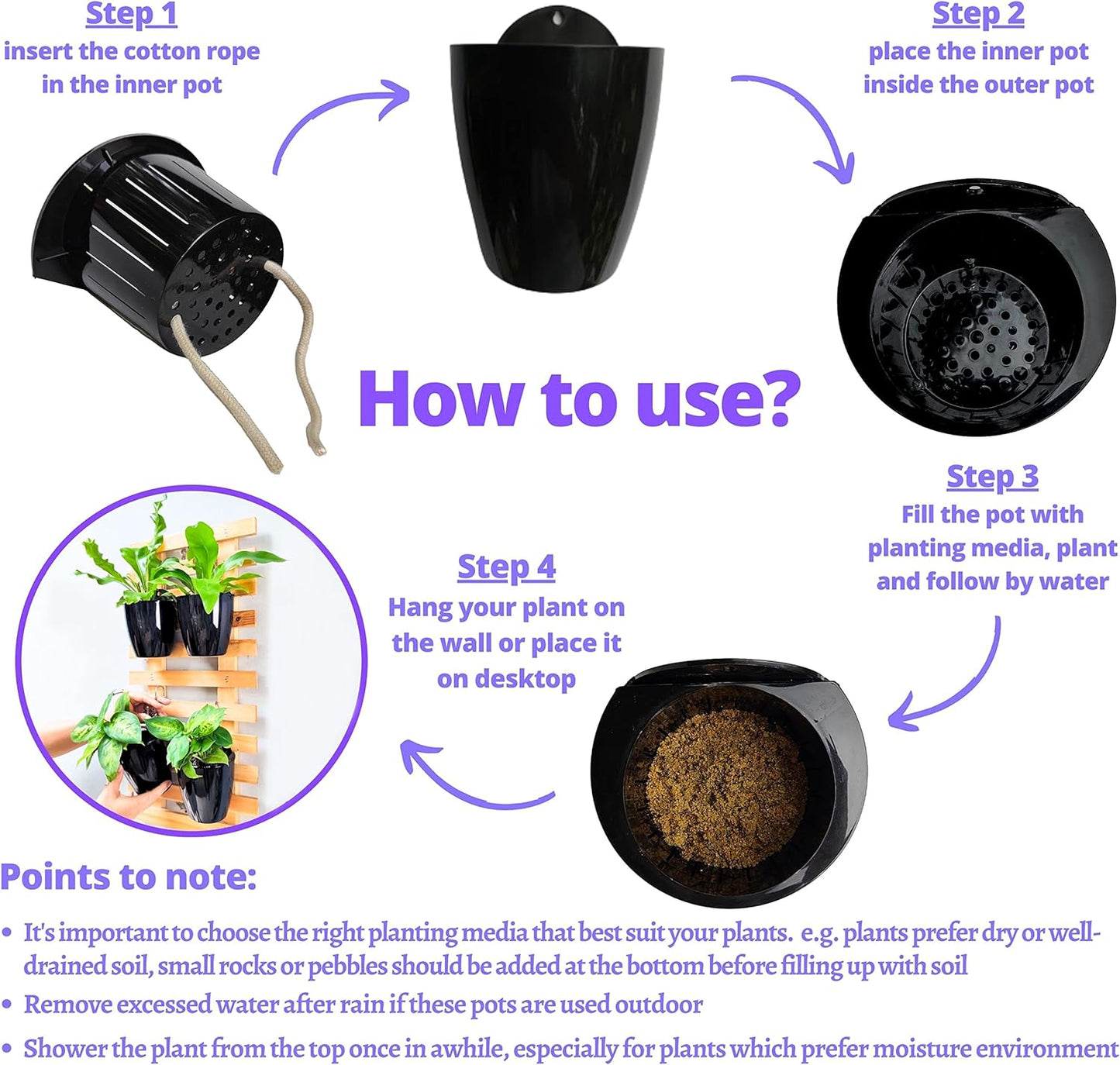 Step 1
insert the cotton rope in the inner pot

Step 2
place the inner pot inside the outer pot

How to use?

Step 3
Fill the pot with planting media, plant and follow by water

Step 4
Hang your plant on the wall or place it on desktop

Points to note:

• It's important to choose the right planting media that best suit your plants. e.g. plants prefer dry or well-drained soil, small rocks or pebbles should be added at the bottom before filling up with soil
• Remove excessed water after rain if these pots are used outdoor
• Shower the plant from the top once in awhile, especially for plants which prefer moisture environment