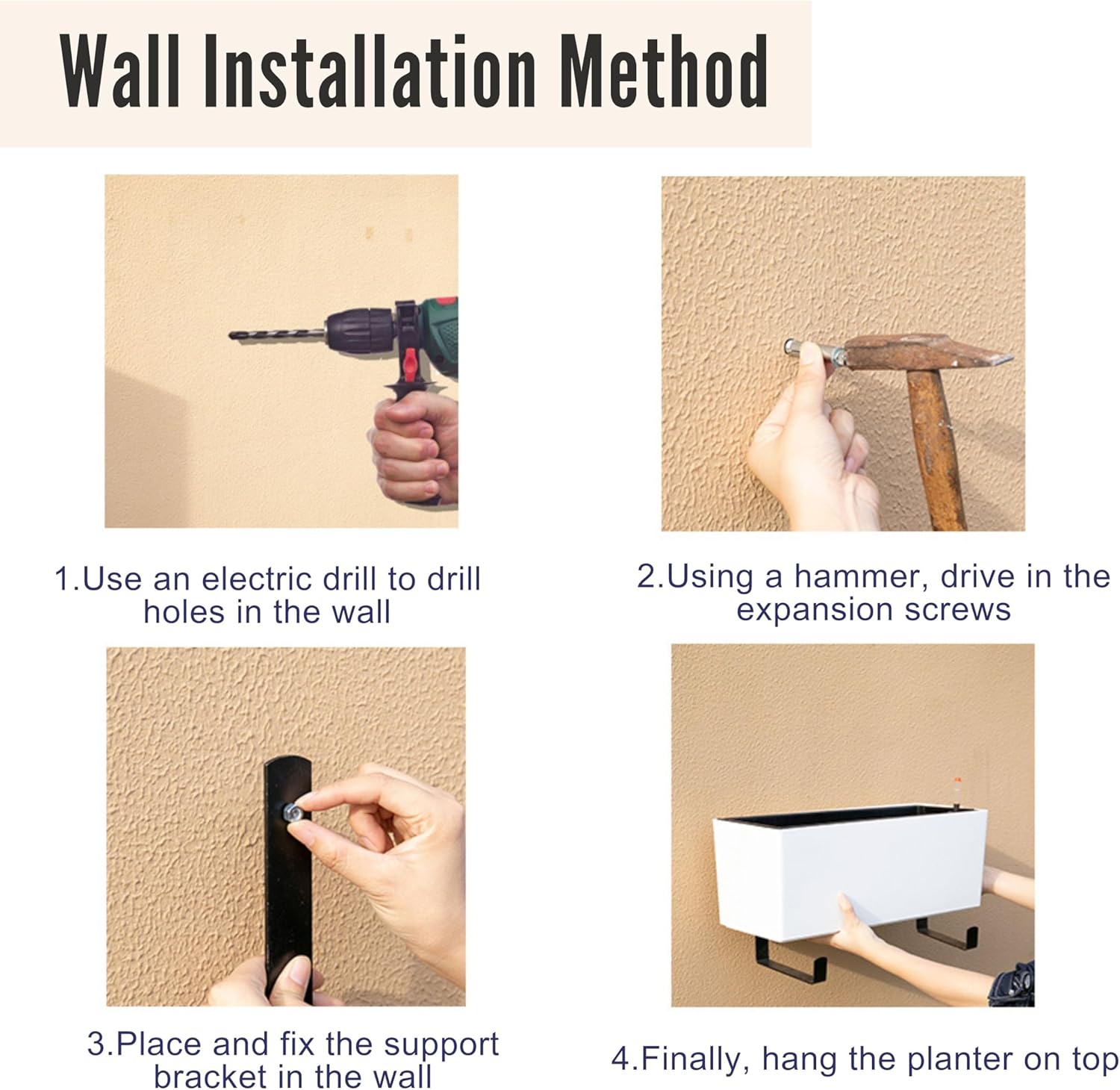 Wall Installation Method

1.Use an electric drill to drill holes in the wall

2.Using a hammer, drive in the expansion screws

3.Place and fix the support bracket in the wall

4.Finally, hang the planter on top