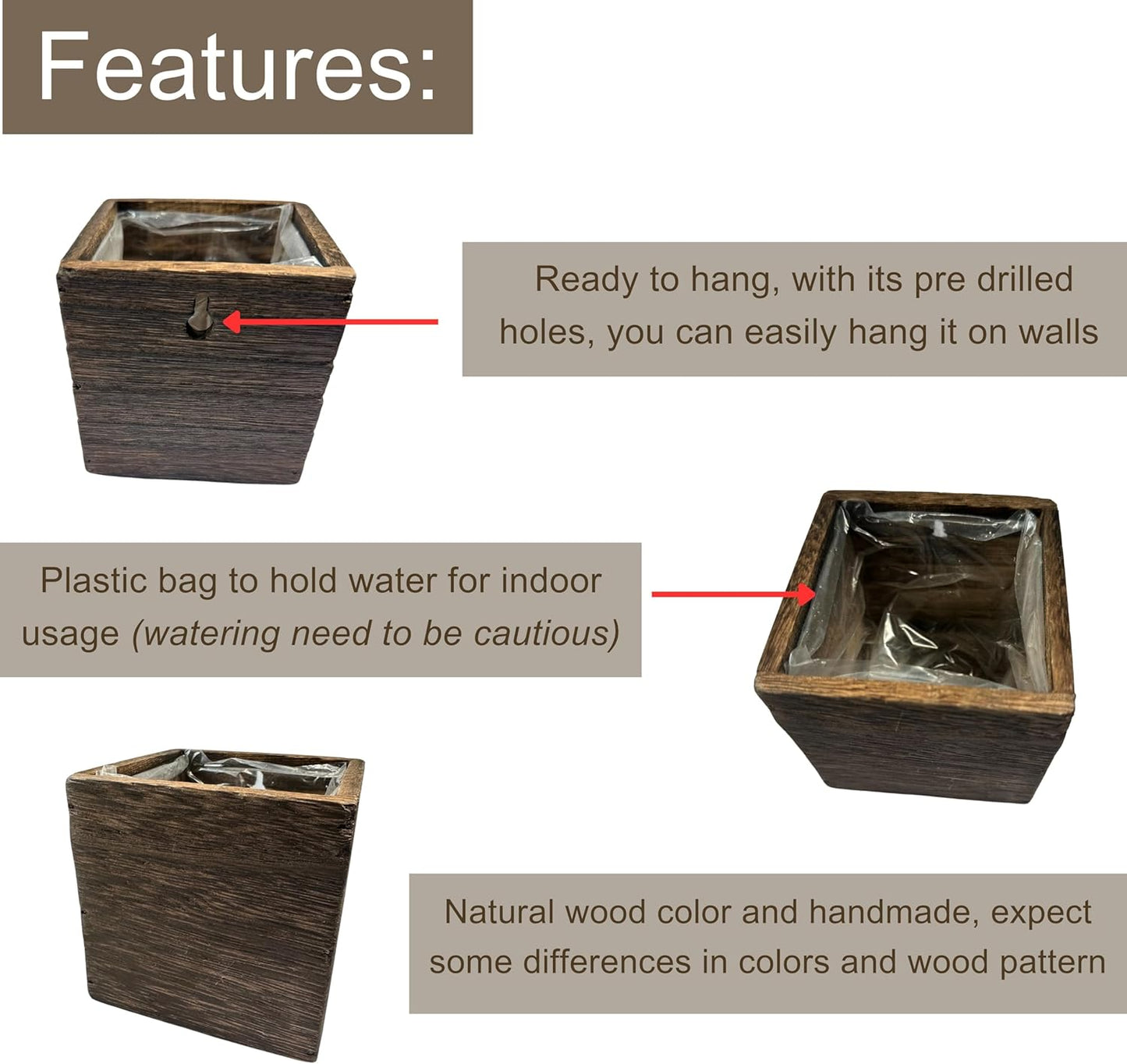 Features:

Ready to hang, with its pre drilled holes, you can easily hang it on walls

Plastic bag to hold water for indoor usage (watering need to be cautious)

Natural wood color and handmade, expect some differences in colors and wood pattern