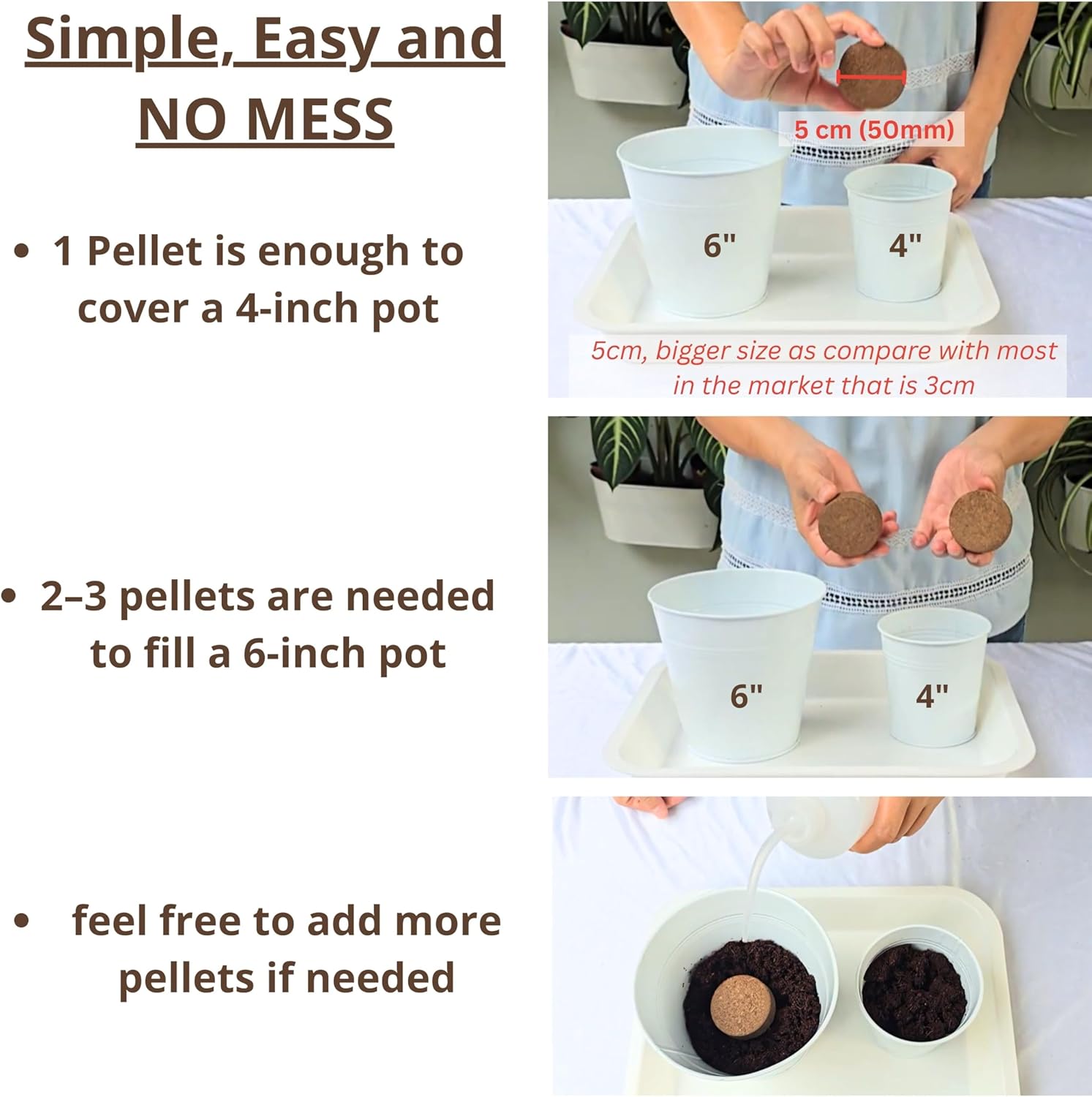 Simple, Easy and NO MESS

• 1 Pellet is enough to cover a 4-inch pot

• 2–3 pellets are needed to fill a 6-inch pot

• feel free to add more pellets if needed

5 cm (50mm)

6"

4"

5cm, bigger size as compare with most in the market that is 3cm

6"

4"