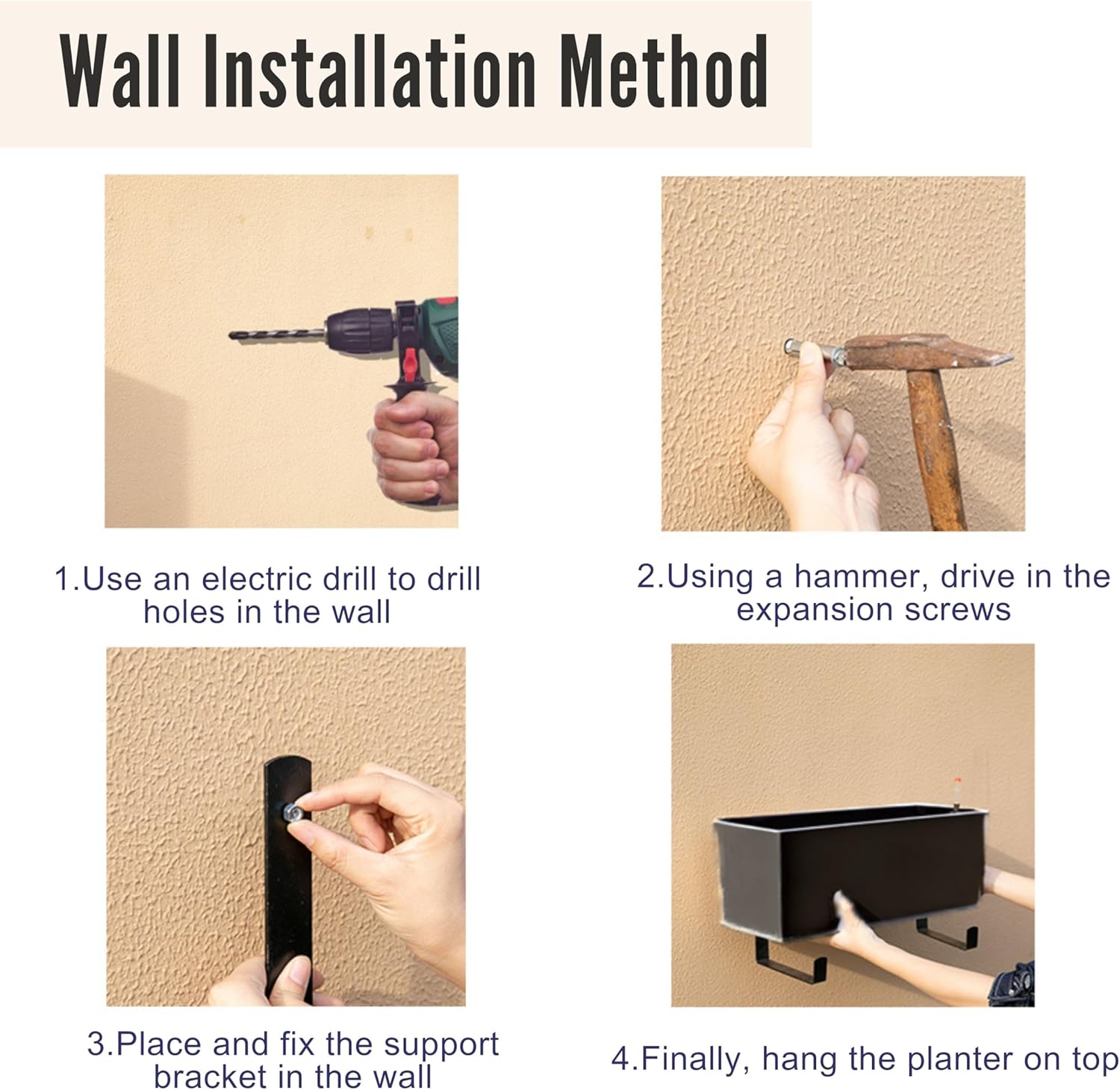 Wall Installation Method

1.Use an electric drill to drill holes in the wall

2.Using a hammer, drive in the expansion screws

3.Place and fix the support bracket in the wall

4.Finally, hang the planter on top