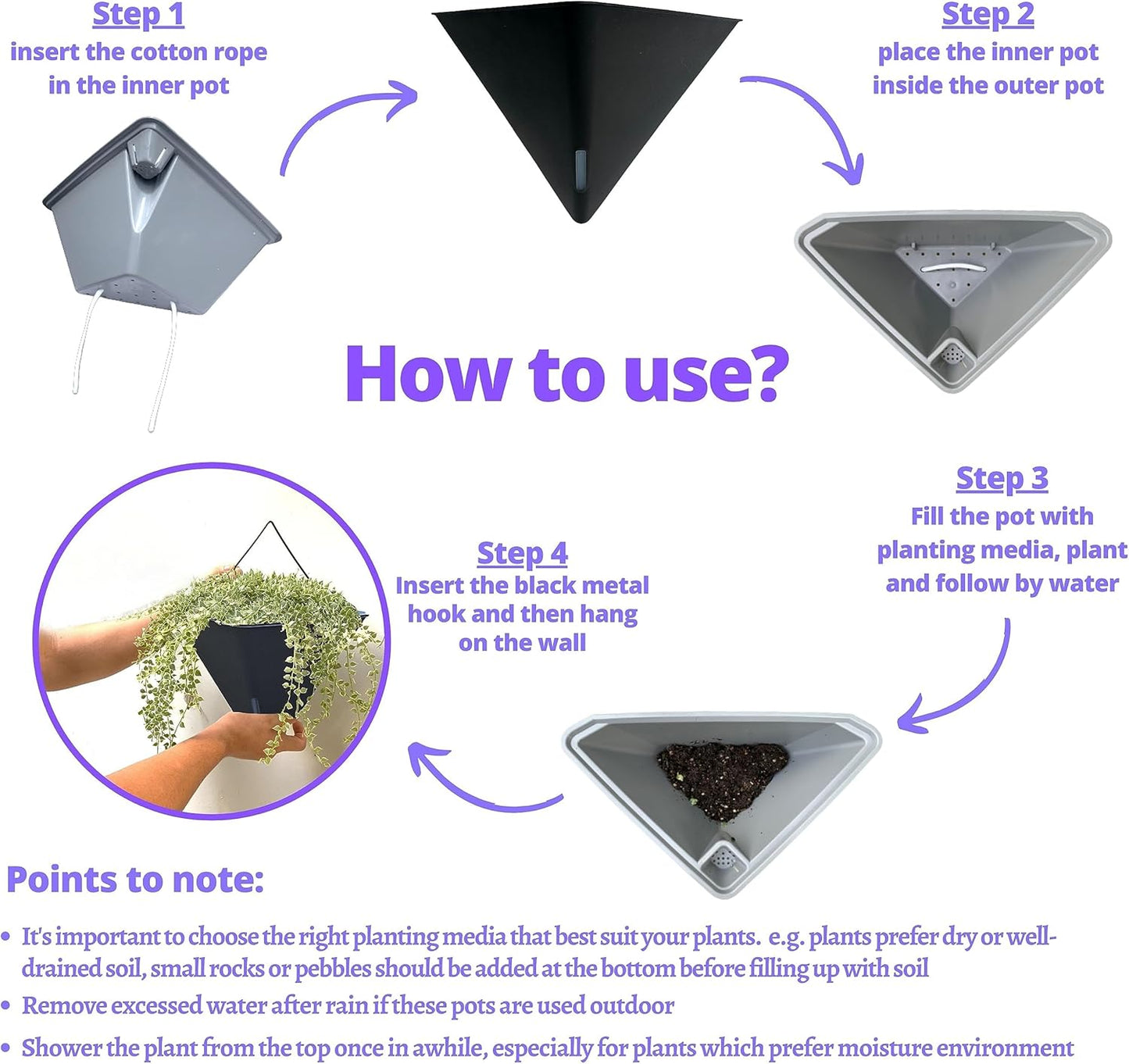 Step 1
insert the cotton rope in the inner pot

Step 2
place the inner pot inside the outer pot

How to use?

Step 3
Fill the pot with planting media, plant and follow by water

Step 4
Insert the black metal hook and then hang on the wall

Points to note:

• It's important to choose the right planting media that best suit your plants. e.g. plants prefer dry or well-drained soil, small rocks or pebbles should be added at the bottom before filling up with soil
• Remove excessed water after rain if these pots are used outdoor
• Shower the plant from the top once in awhile, especially for plants which prefer moisture environment