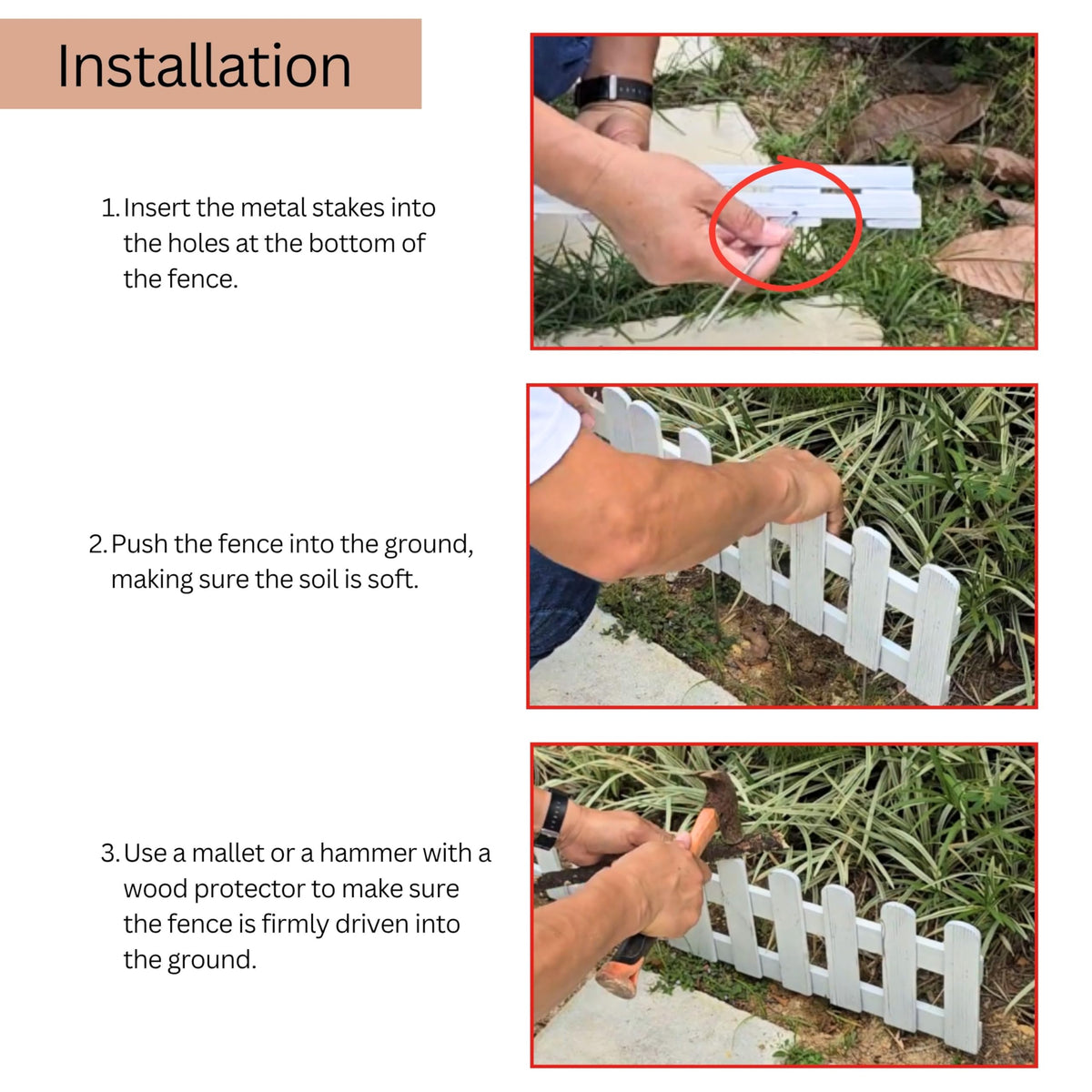 Installation

1. Insert the metal stakes into the holes at the bottom of the fence.

2. Push the fence into the ground, making sure the soil is soft.

3. Use a mallet or a hammer with a wood protector to make sure the fence is firmly driven into the ground.