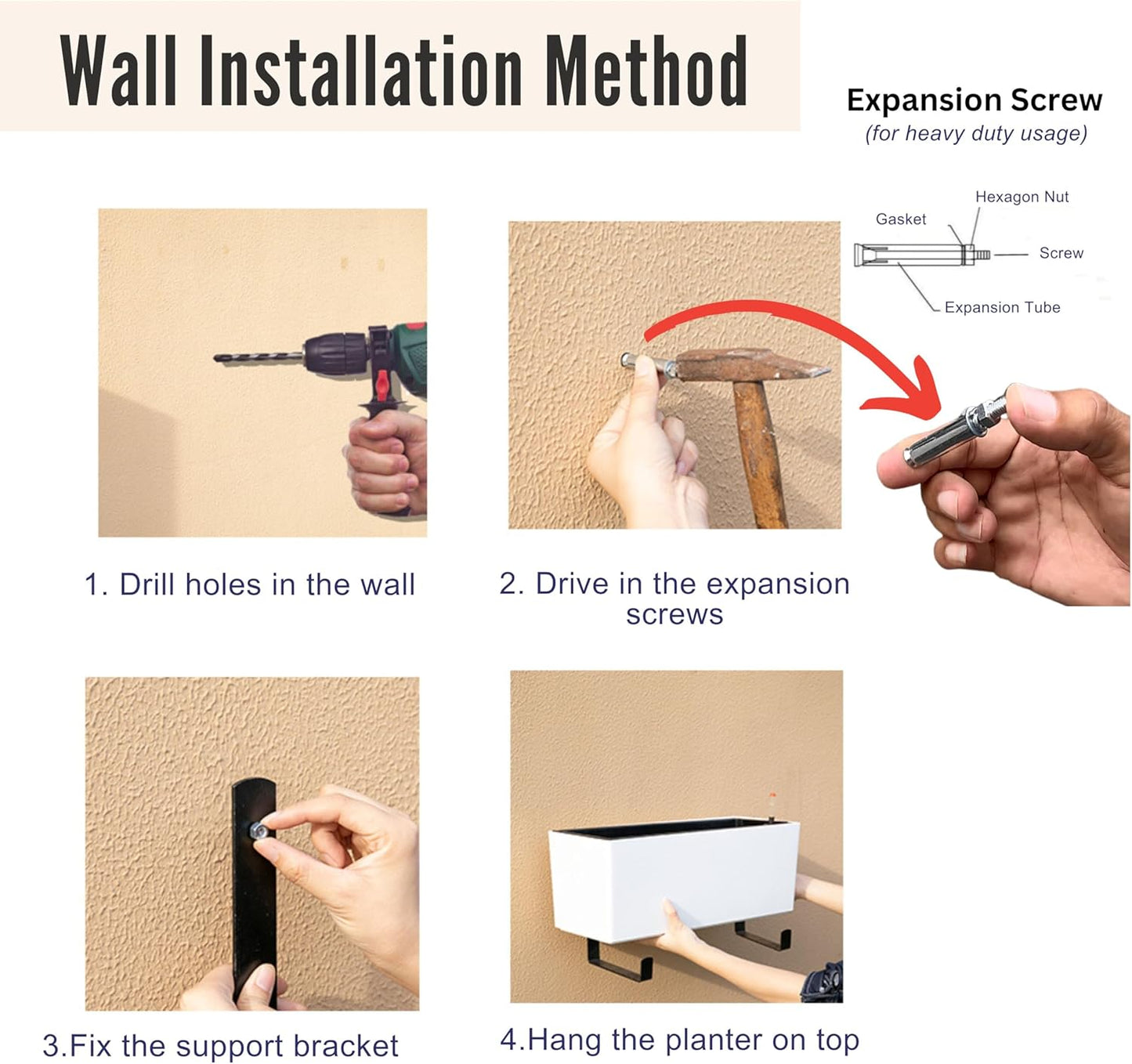 Wall Installation Method

Expansion Screw
(for heavy duty usage)

Hexagon Nut
Gasket
Screw
Expansion Tube

1. Drill holes in the wall

2. Drive in the expansion screws

3.Fix the support bracket

4.Hang the planter on top