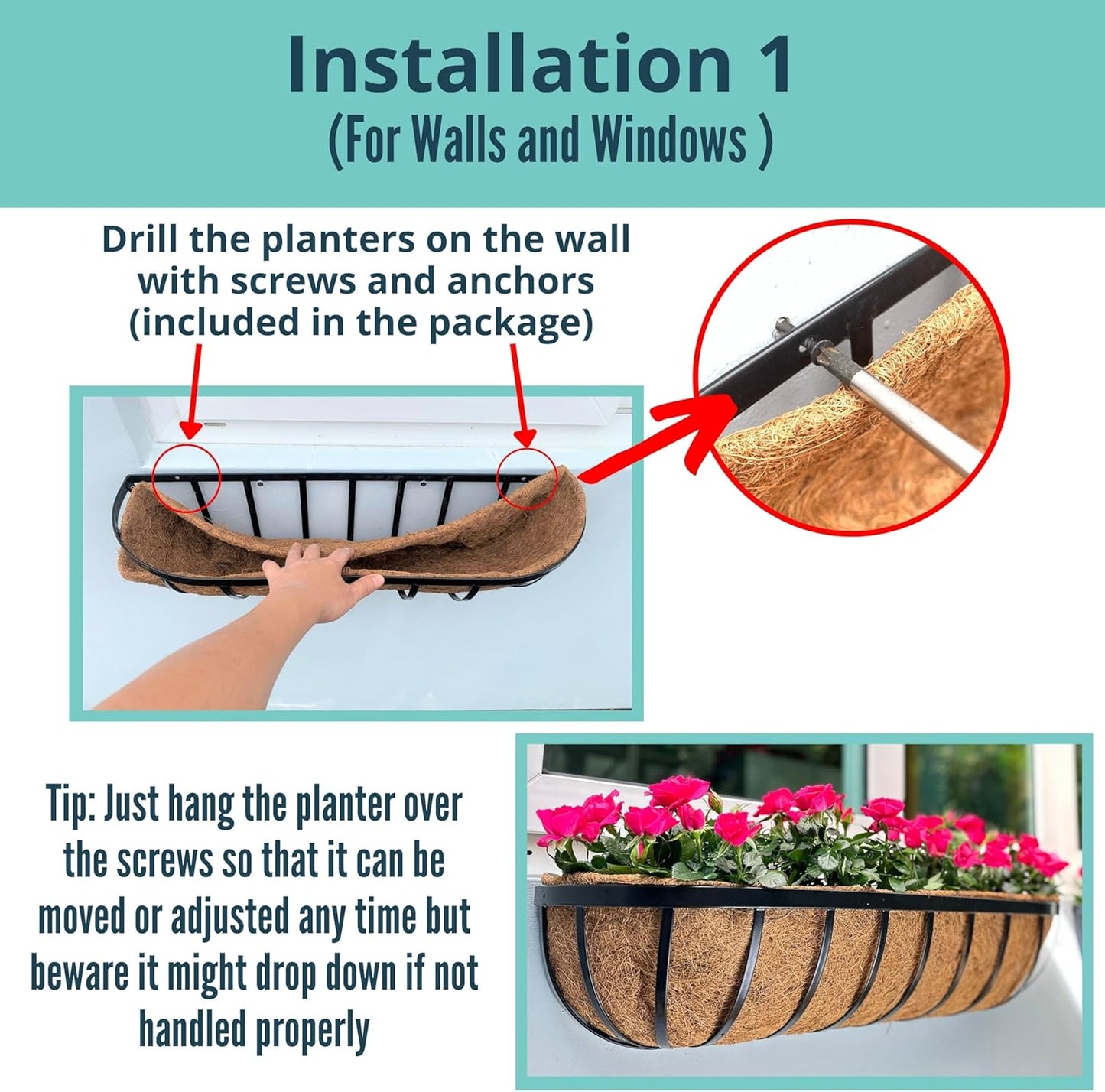 Installation 1
(For Walls and Windows )

Drill the planters on the wall with screws and anchors (included in the package)

Tip: Just hang the planter over the screws so that it can be moved or adjusted any time but beware it might drop down if not handled properly