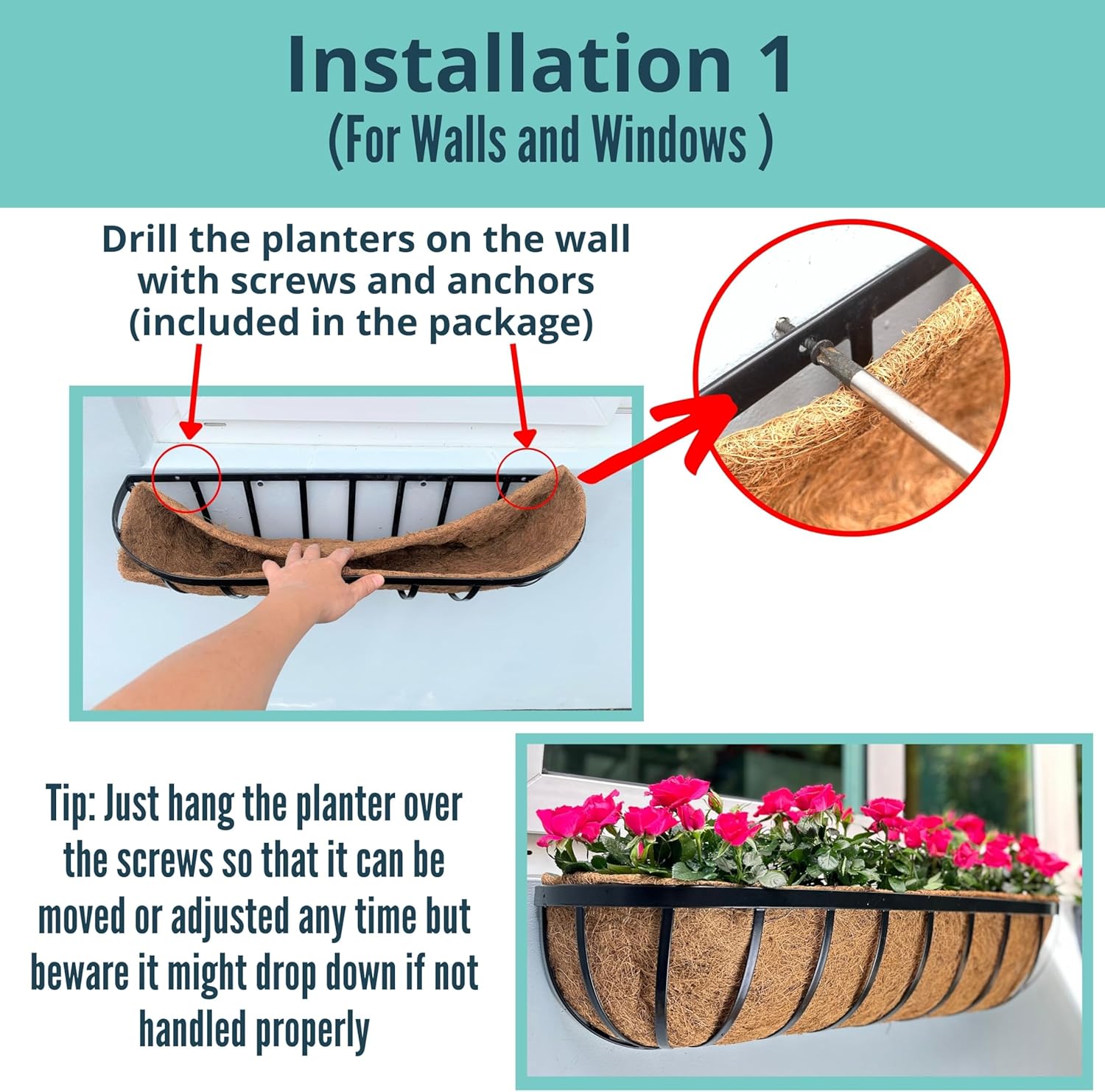 Installation 1
(For Walls and Windows )

Drill the planters on the wall with screws and anchors (included in the package)

Tip: Just hang the planter over the screws so that it can be moved or adjusted any time but beware it might drop down if not handled properly