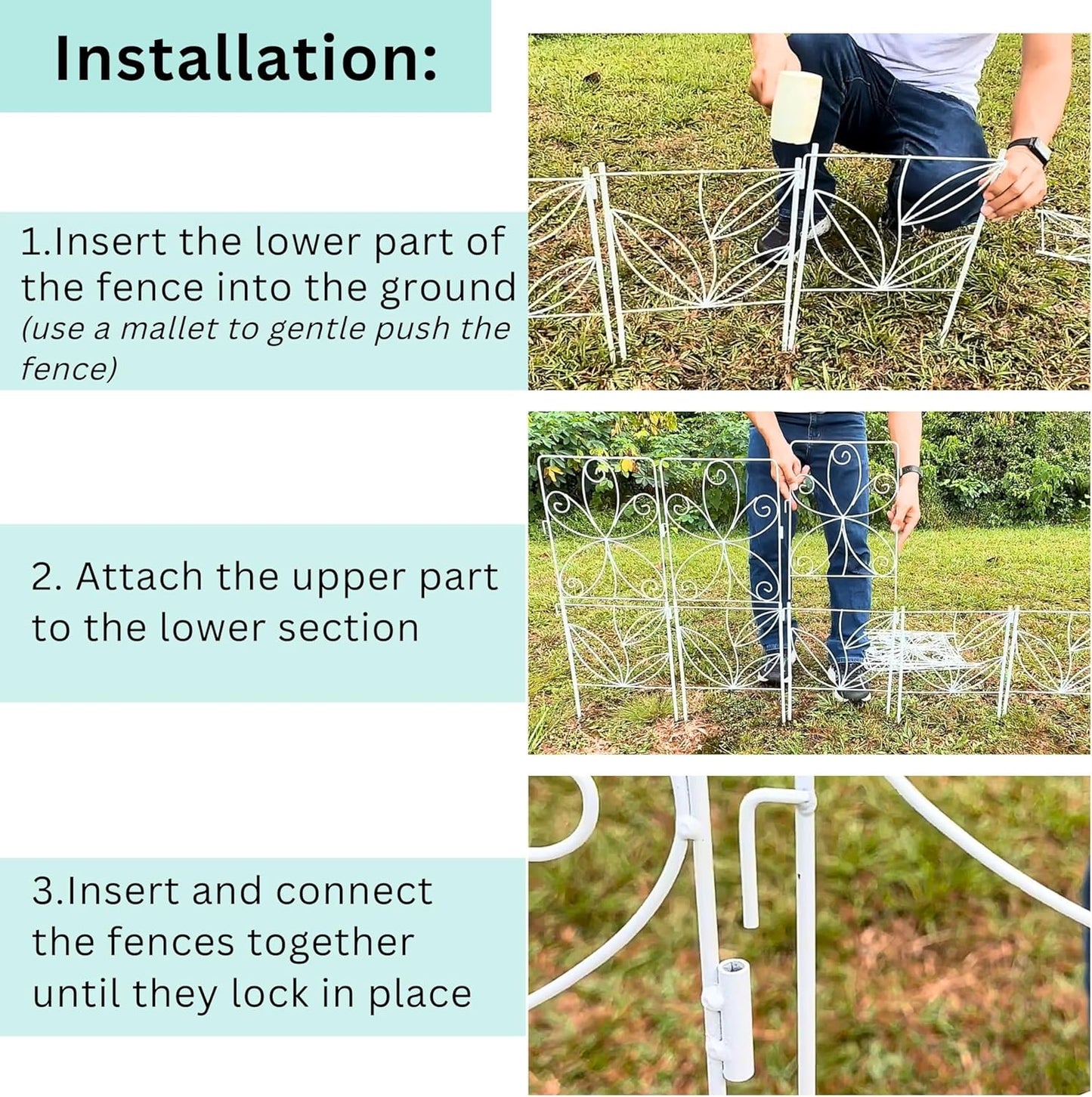 Installation:

1.Insert the lower part of the fence into the ground (use a mallet to gentle push the fence)

2. Attach the upper part to the lower section

3.Insert and connect the fences together until they lock in place