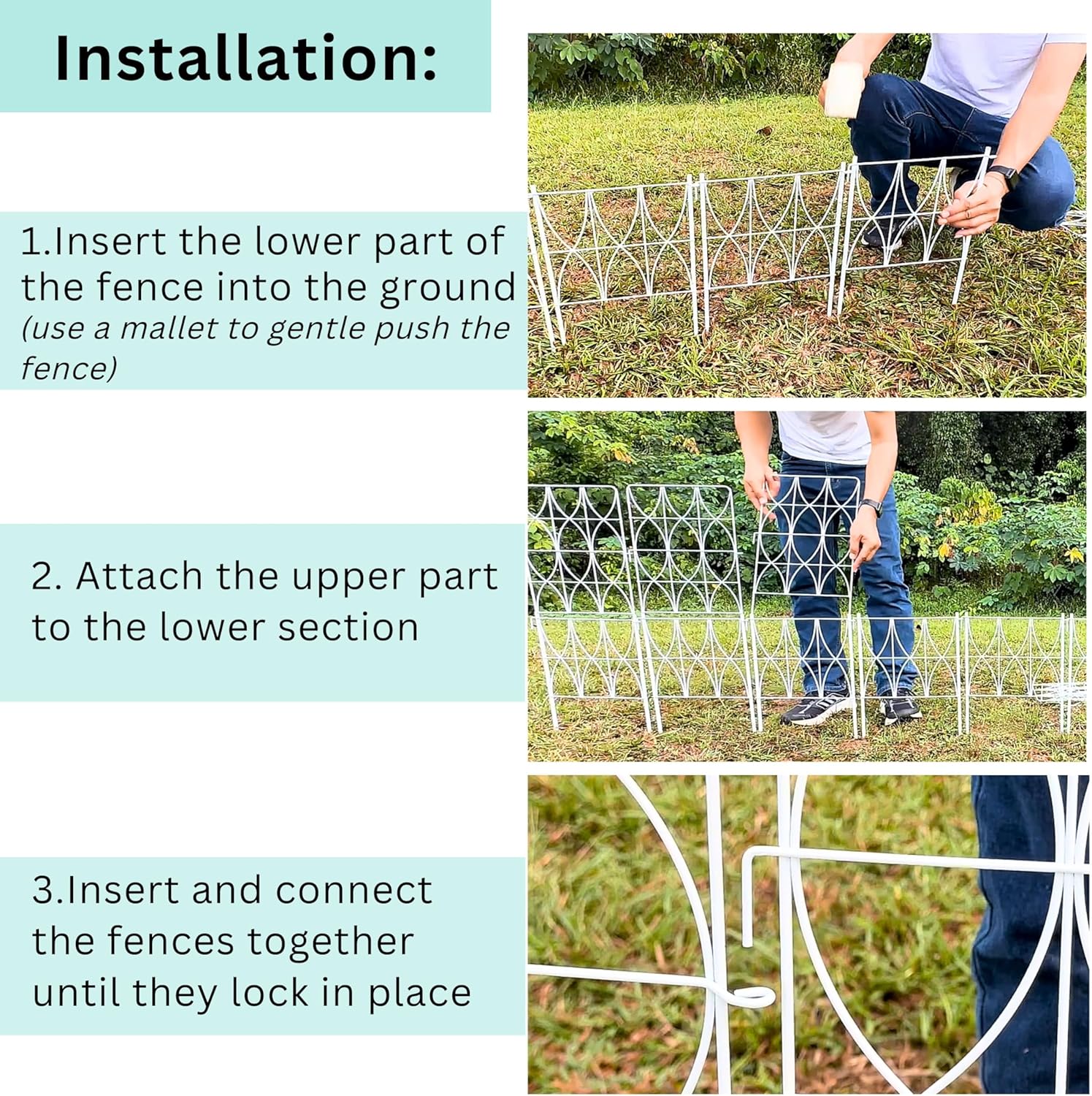 Installation:

1.Insert the lower part of the fence into the ground (use a mallet to gentle push the fence)

2. Attach the upper part to the lower section

3.Insert and connect the fences together until they lock in place