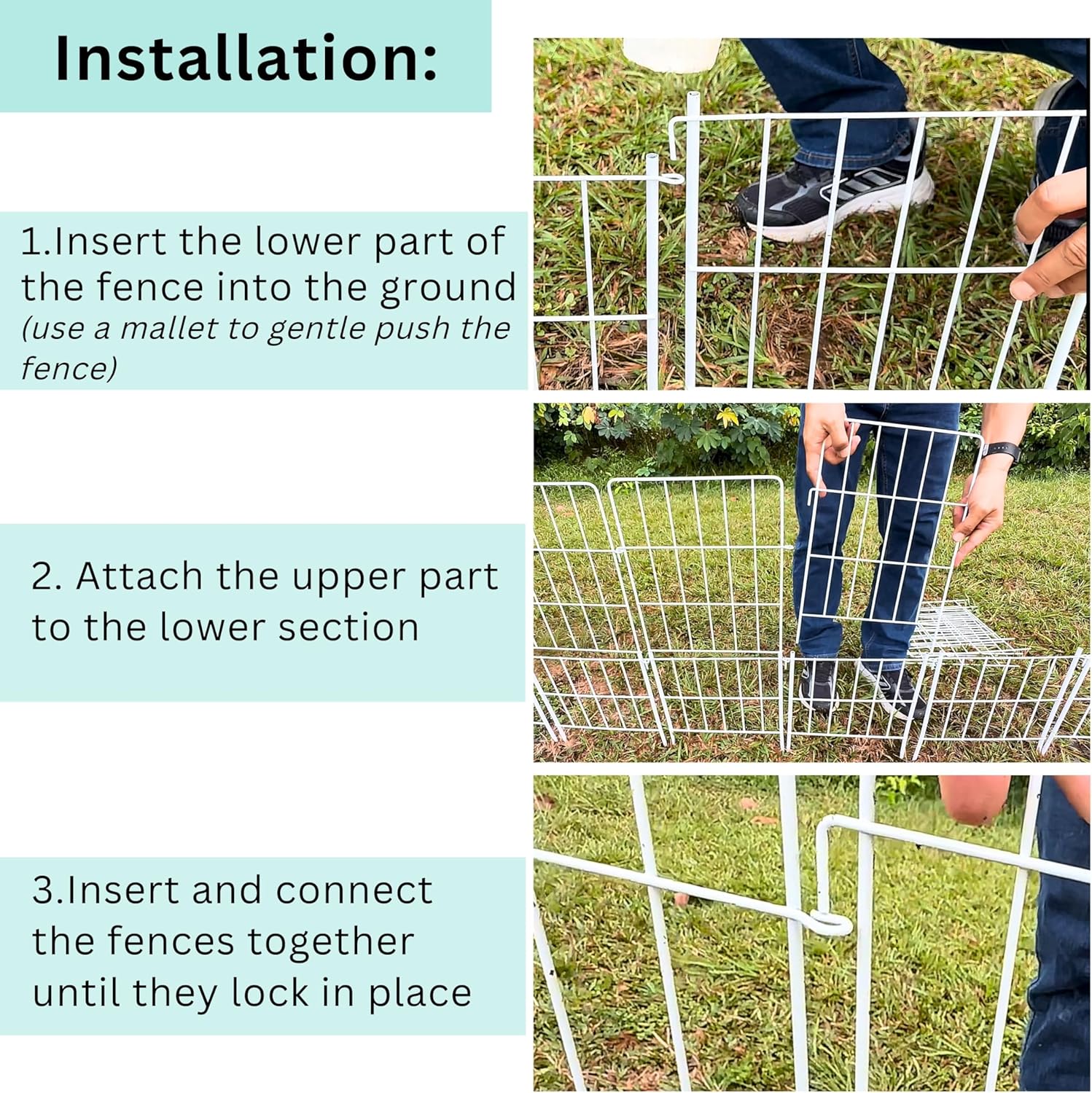 Installation:

1.Insert the lower part of the fence into the ground (use a mallet to gentle push the fence)

2. Attach the upper part to the lower section

3.Insert and connect the fences together until they lock in place