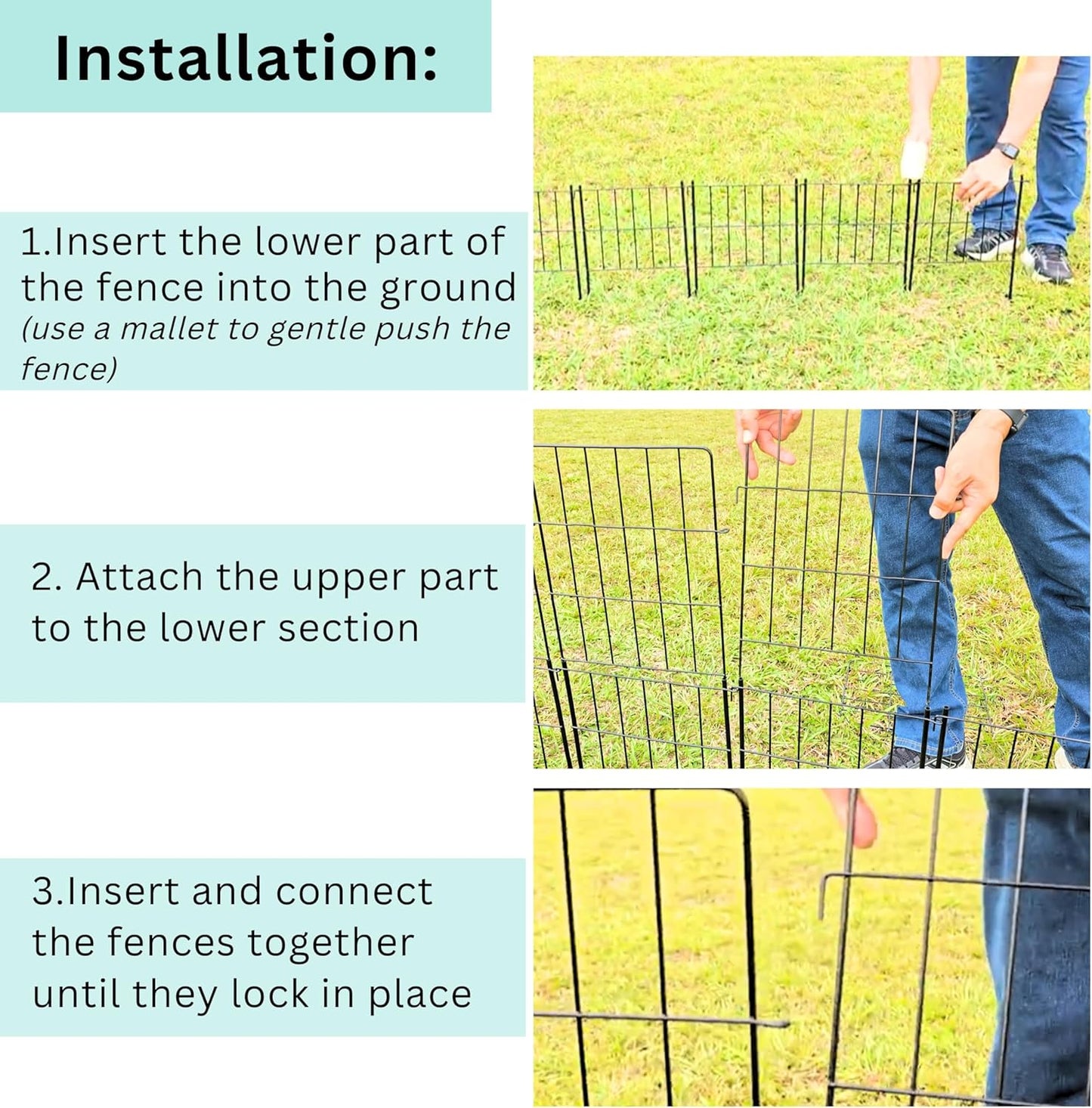 Installation:

1.Insert the lower part of the fence into the ground (use a mallet to gentle push the fence)

2. Attach the upper part to the lower section

3.Insert and connect the fences together until they lock in place