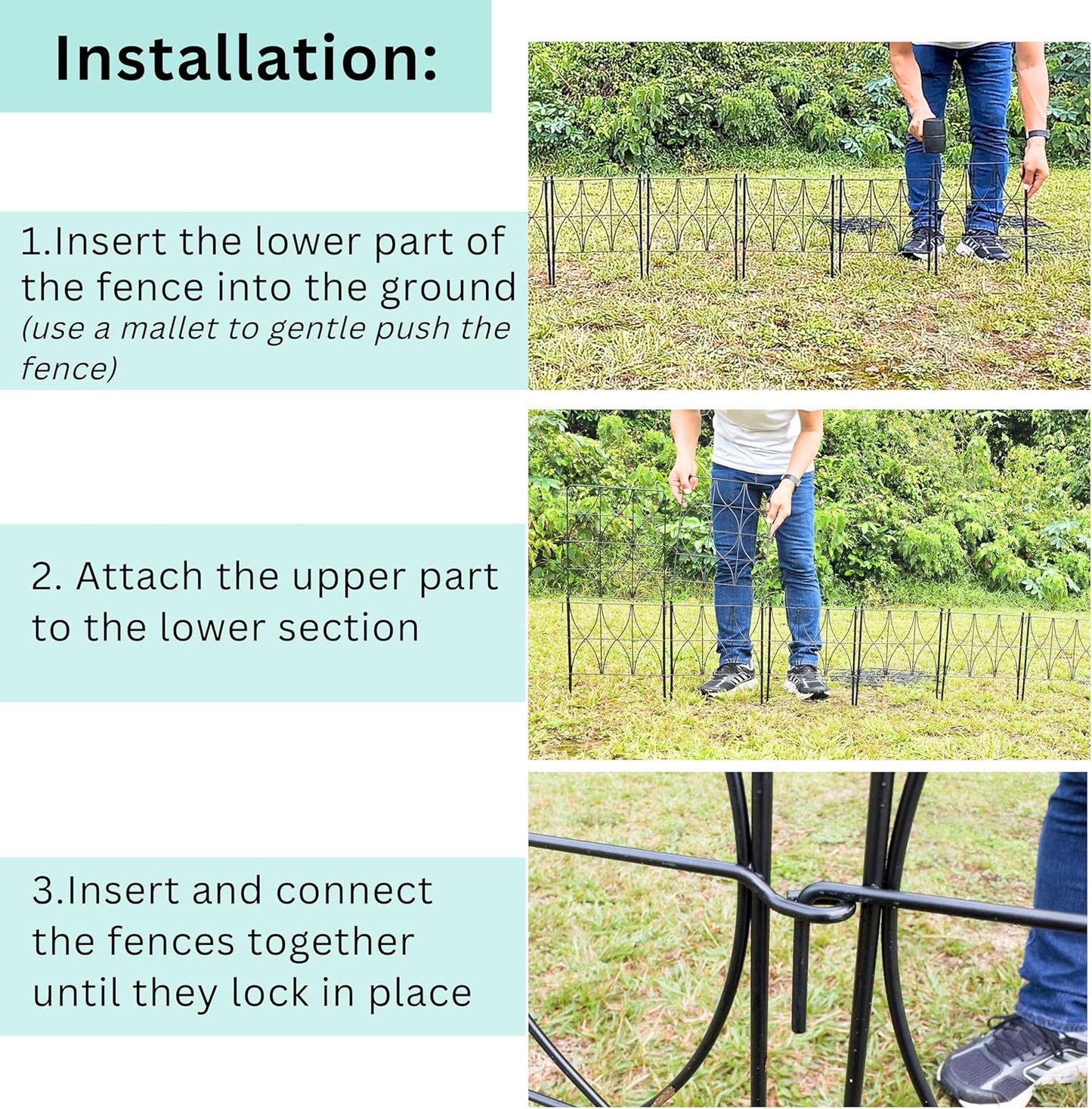 Installation:

1.Insert the lower part of the fence into the ground (use a mallet to gentle push the fence)

2. Attach the upper part to the lower section

3.Insert and connect the fences together until they lock in place