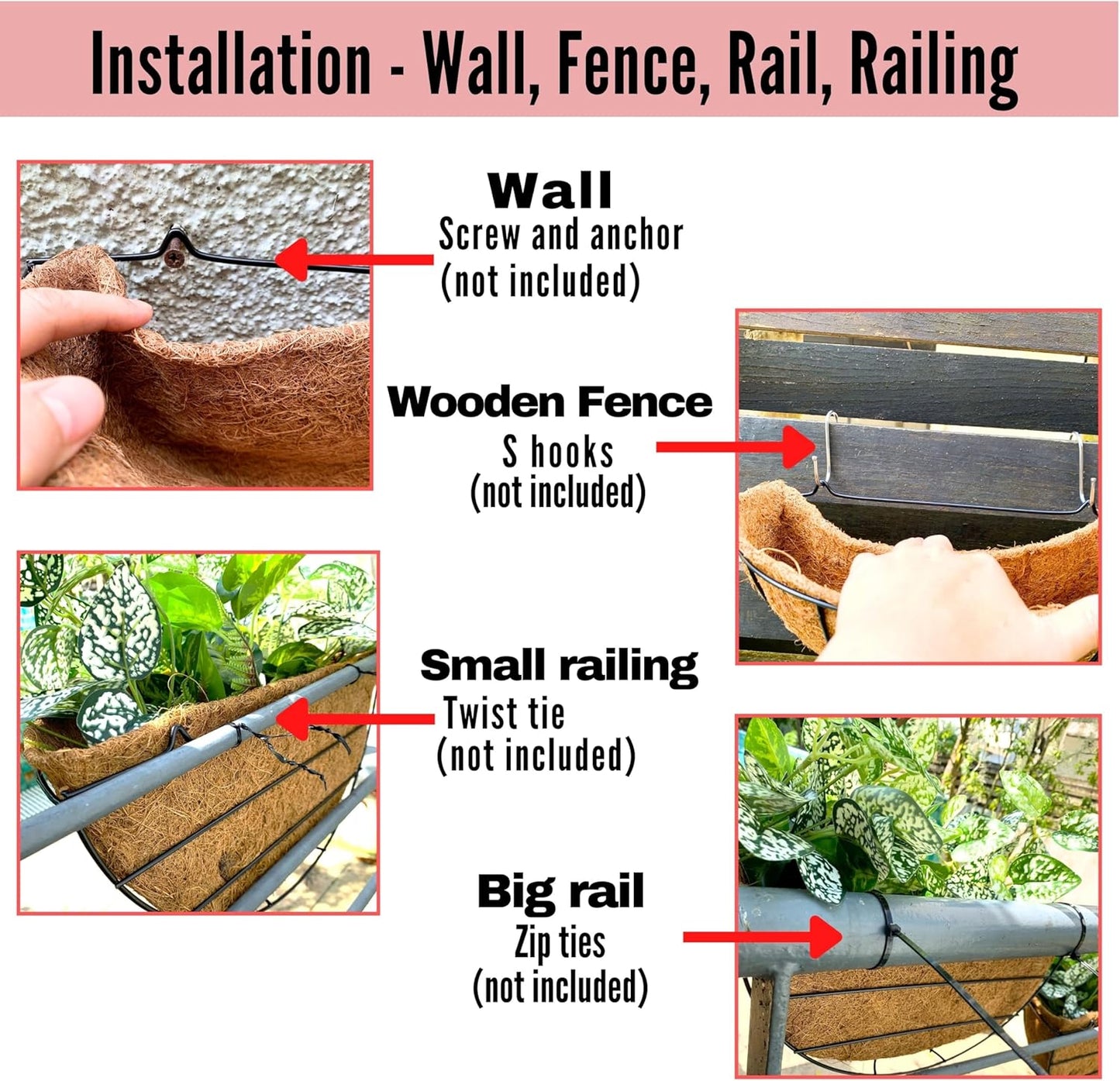 Installation - Wall, Fence, Rail, Railing

Wall
Screw and anchor
(not included)

Wooden Fence
S hooks
(not included)

Small railing
Twist tie
(not included)

Big rail
Zip ties
(not included)