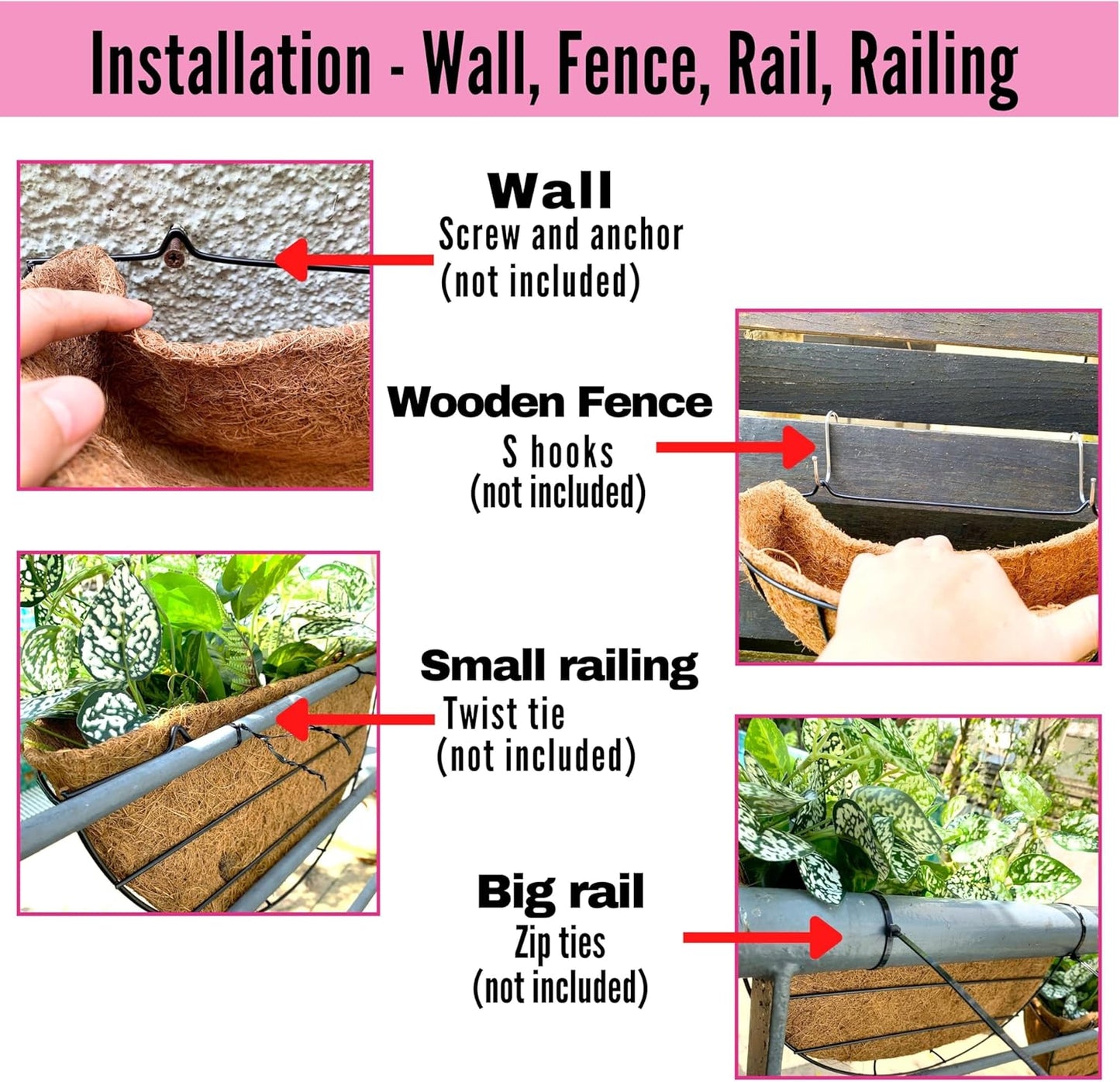 Installation - Wall, Fence, Rail, Railing

Wall
Screw and anchor
(not included)

Wooden Fence
S hooks
(not included)

Small railing
Twist tie
(not included)

Big rail
Zip ties
(not included)