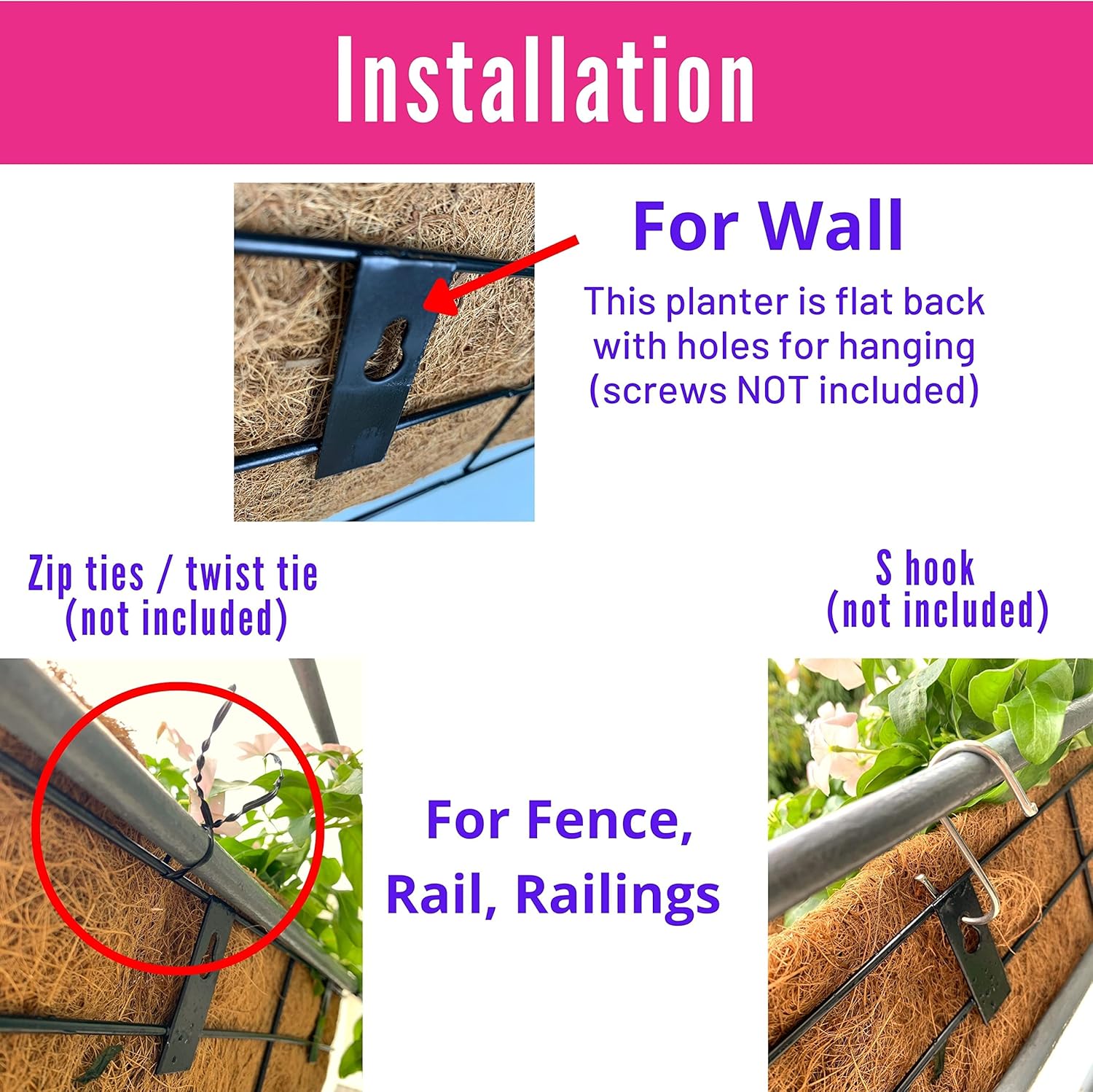 Installation

For Wall

This planter is flat back with holes for hanging (screws NOT included)

Zip ties / twist tie (not included)

S hook (not included)

For Fence, Rail, Railings